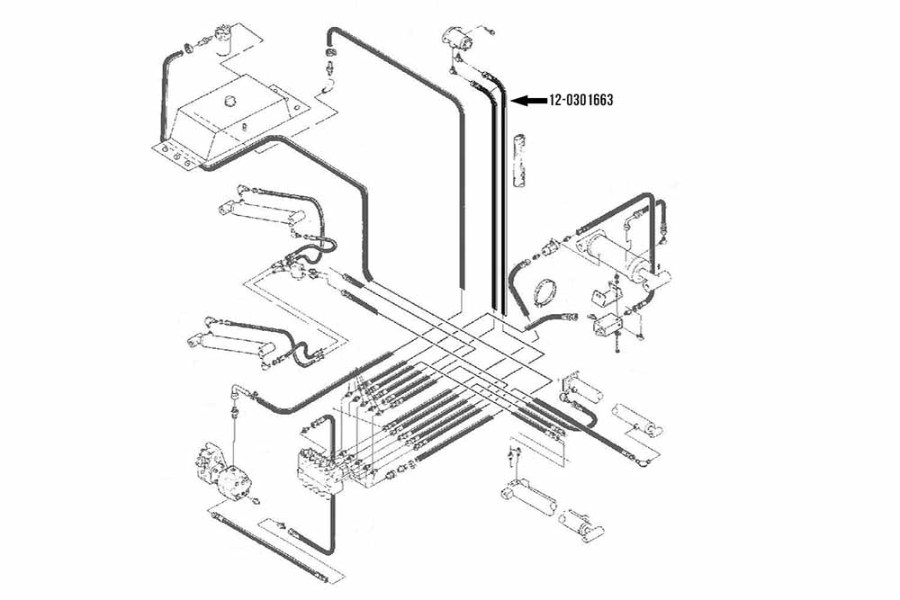 12-0301663