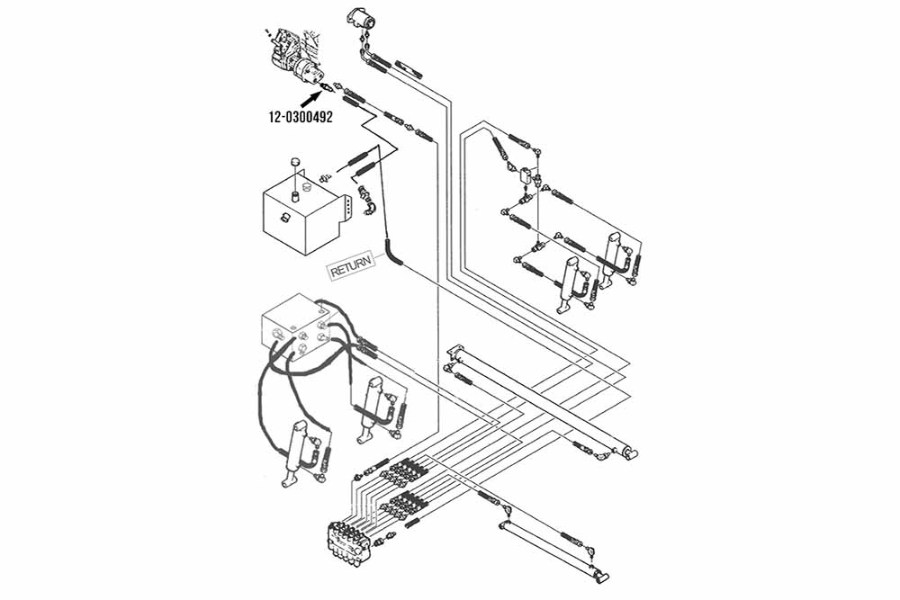 12-0300492

RETURN