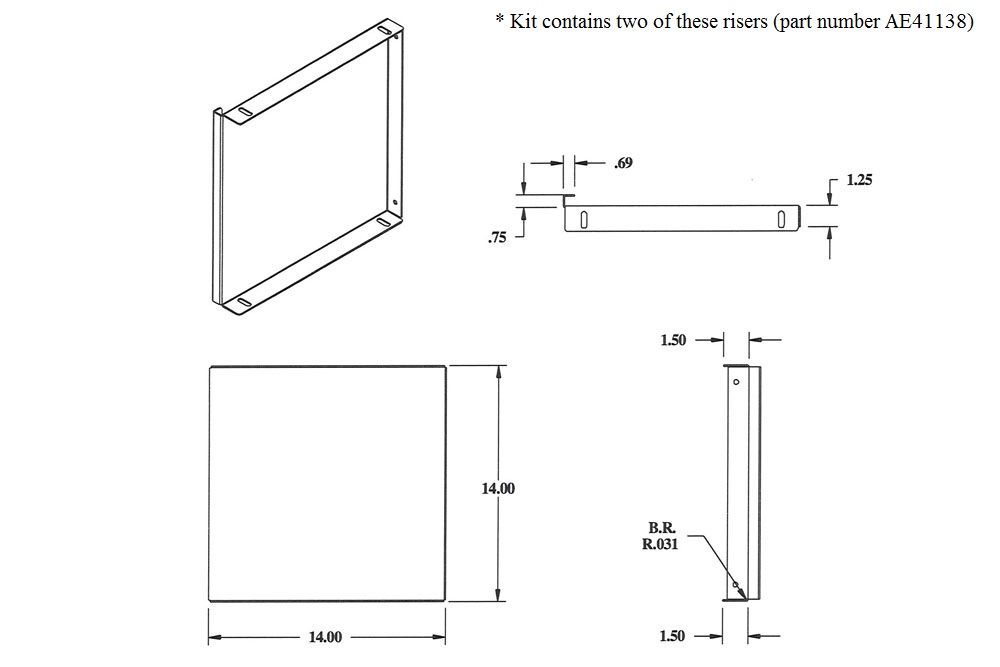 * Kit contains two of these risers (part number AE41138)

.69

1.25

.75

1.50

14.00

B.R.
R.031

14.00

1.50