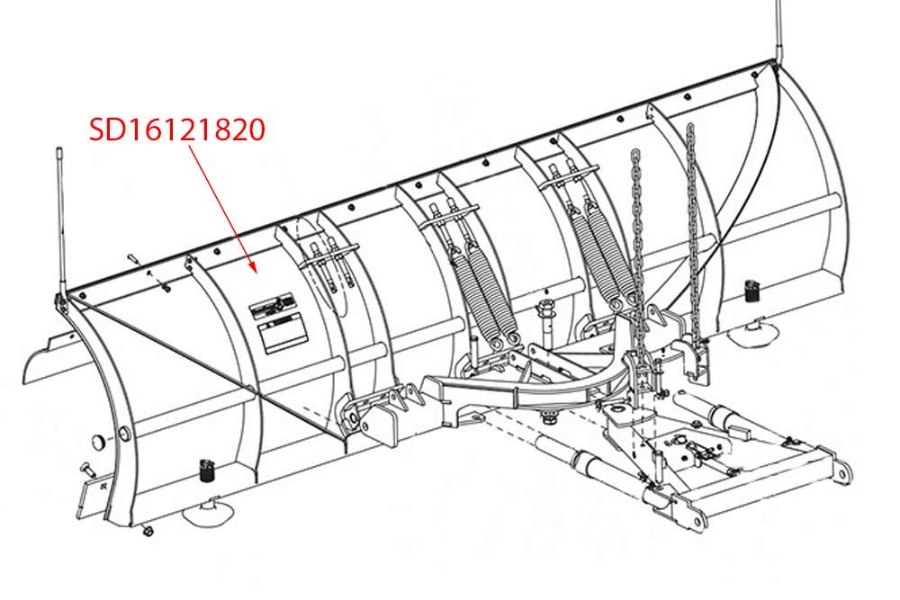 SD16121820