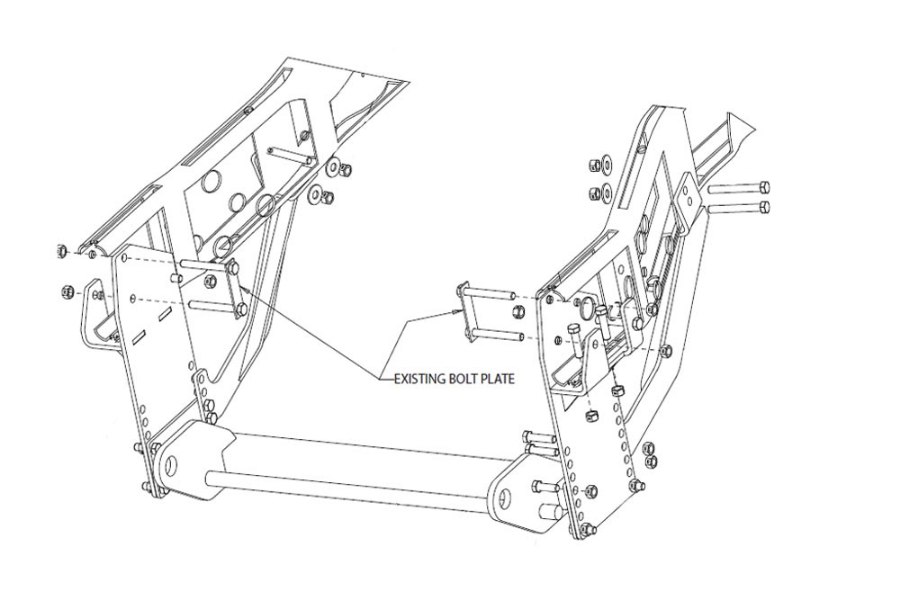 EXISTING BOLT PLATE