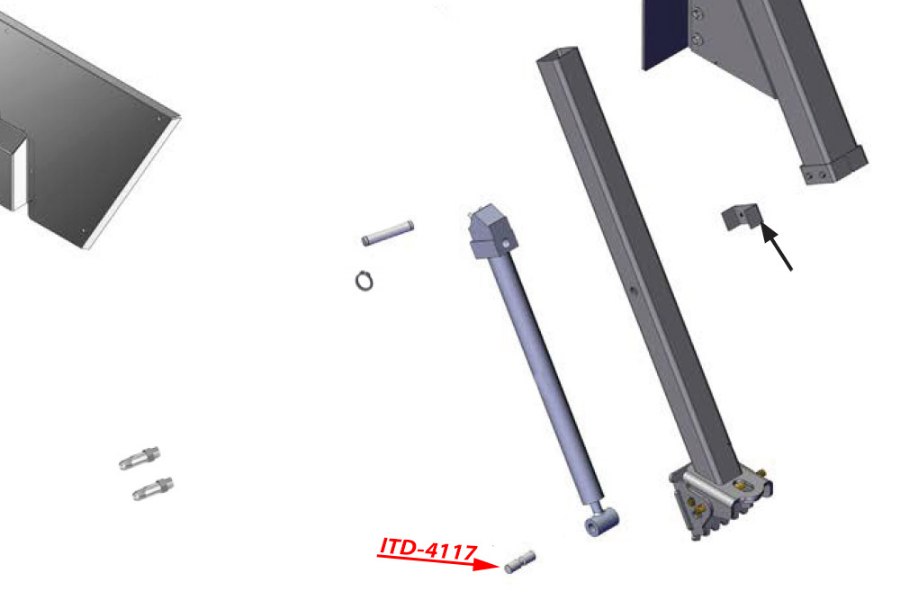 ITD-4117