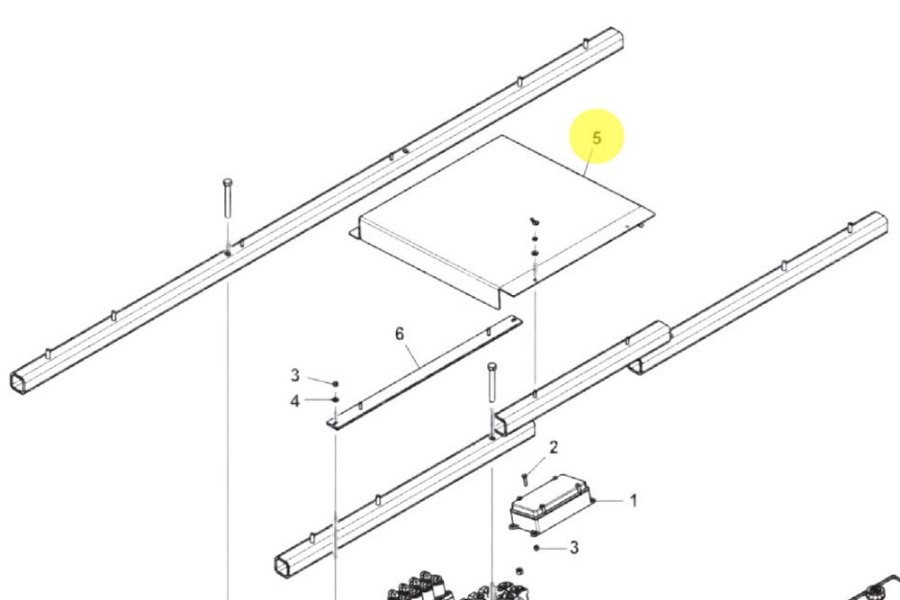 5
6
3
4
2
1
3