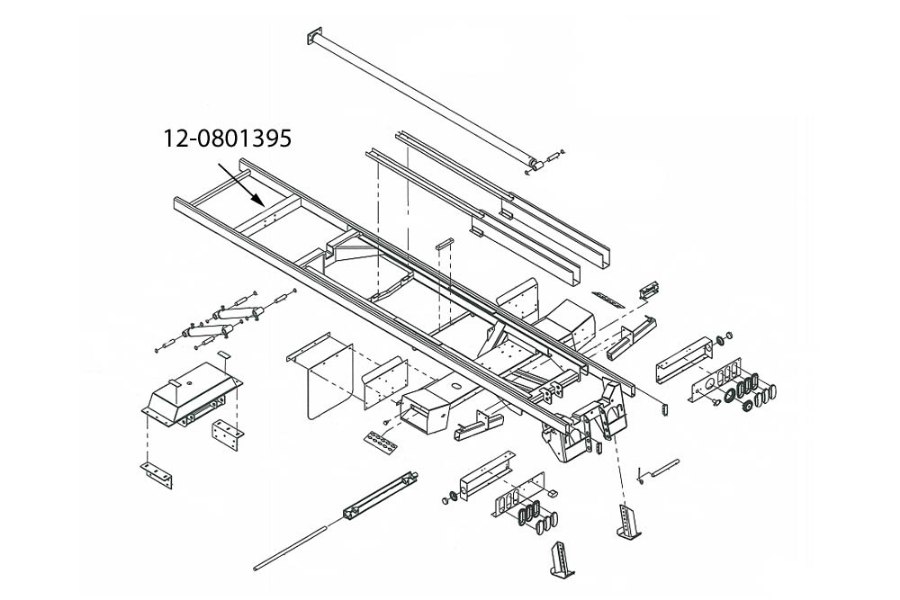 12-0801395