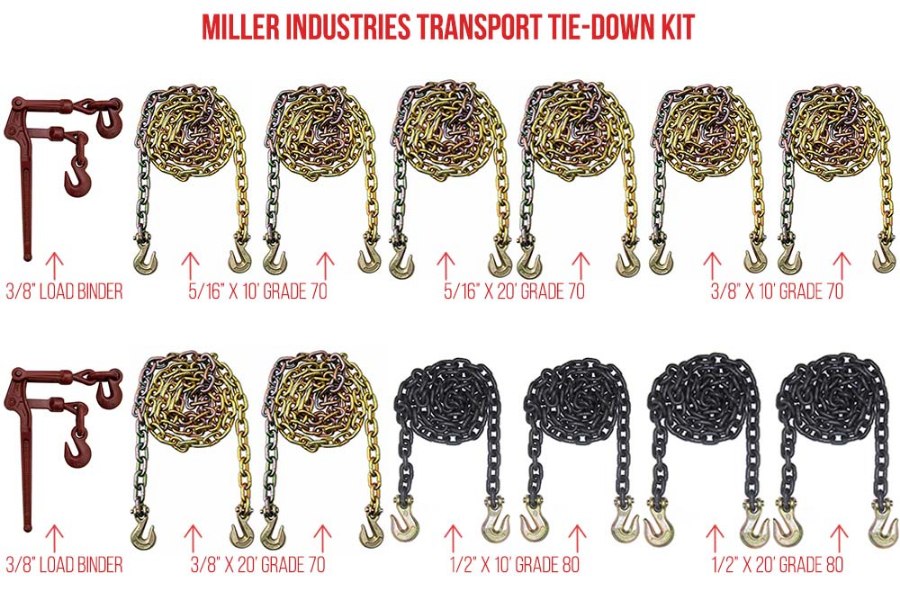 MILLER INDUSTRIES TRANSPORT TIE-DOWN KIT

3/8" LOAD BINDER

5/16" X 10' GRADE 70

5/16" X 20' GRADE 70

3/8" X 10' GRADE 70

3/8" LOAD BINDER

3/8" X 20' GRADE 70

1/2" X 10' GRADE 80

1/2" X 20' GRADE 80