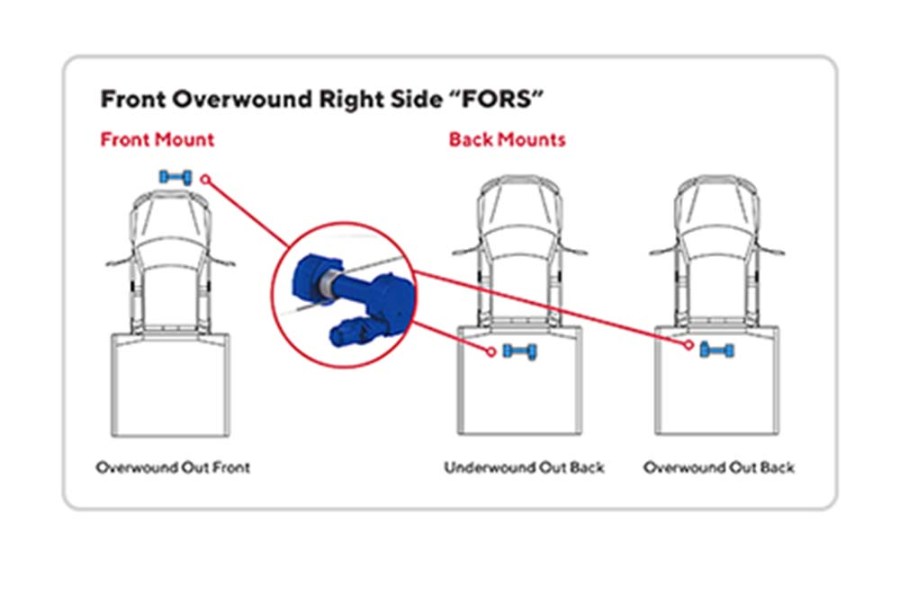 Front Overwound Right Side "FORS"

Front Mount

Back Mounts

Overwound Out Front

Underwound Out Back

Overwound Out Back