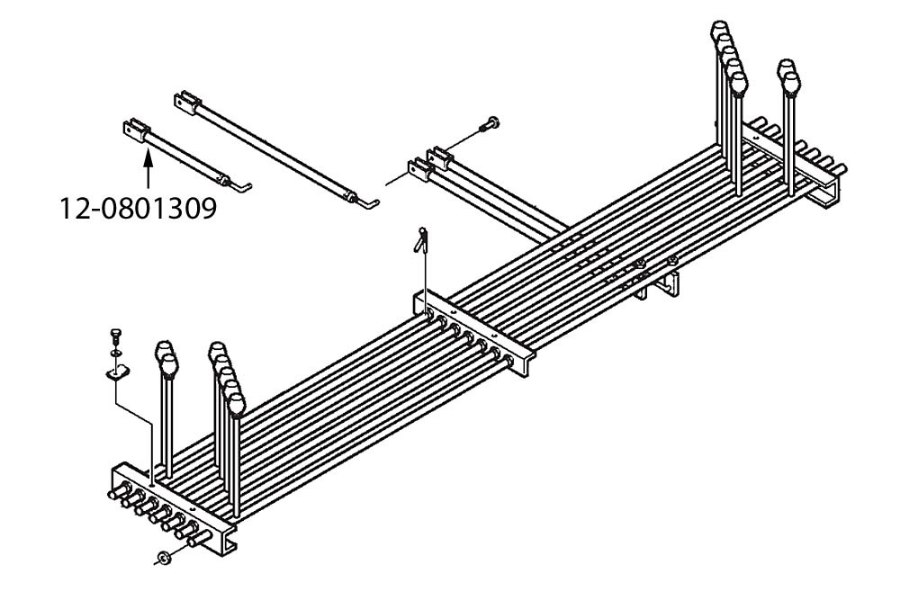 12-0801309