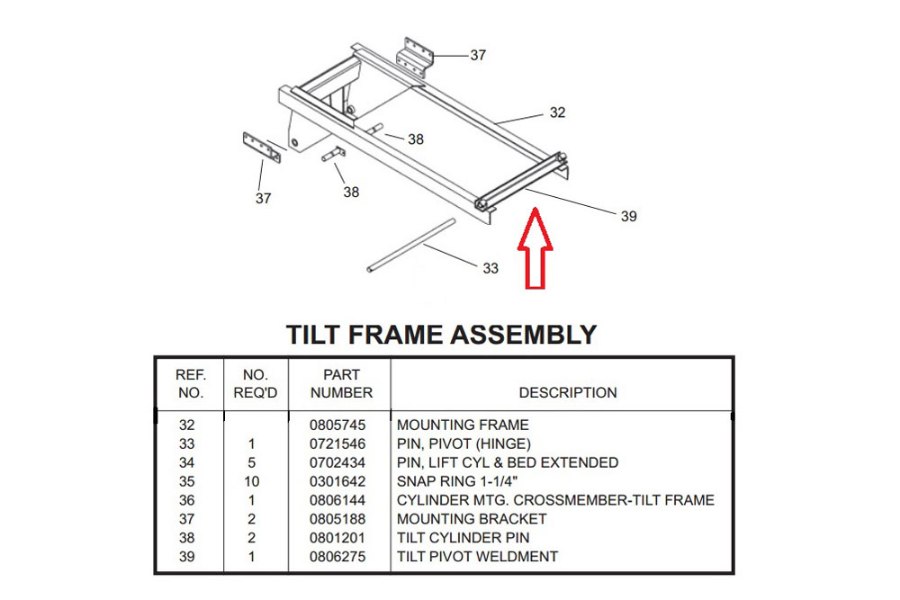 37
32
38
37
38
39
33

TILT FRAME ASSEMBLY

| REF. NO. | NO. REQ'D | PART NUMBER | DESCRIPTION |
|---|---|---|---|
| 32 | | 0805745 | MOUNTING FRAME |
| 33 | 1 | 0721546 | PIN, PIVOT (HINGE) |
| 34 | 5 | 0702434 | PIN, LIFT CYL & BED EXTENDED |
| 35 | 10 | 0301642 | SNAP RING 1-1/4" |
| 36 | 1 | 0806144 | CYLINDER MTG. CROSSMEMBER-TILT FRAME |
| 37 | 2 | 0805188 | MOUNTING BRACKET |
| 38 | 2 | 0801201 | TILT CYLINDER PIN |
| 39 | 1 | 0806275 | TILT PIVOT WELDMENT |