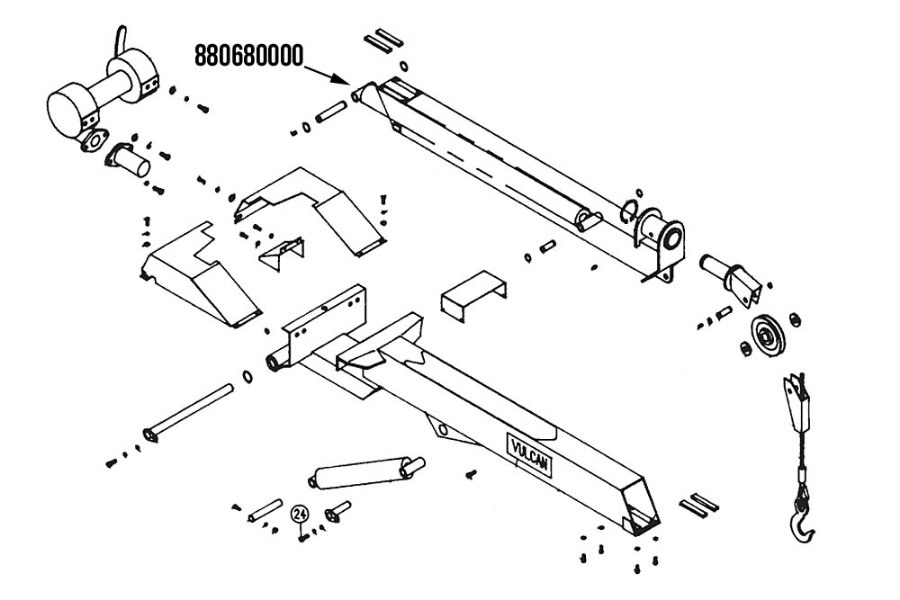 880680000

VULCAN

24