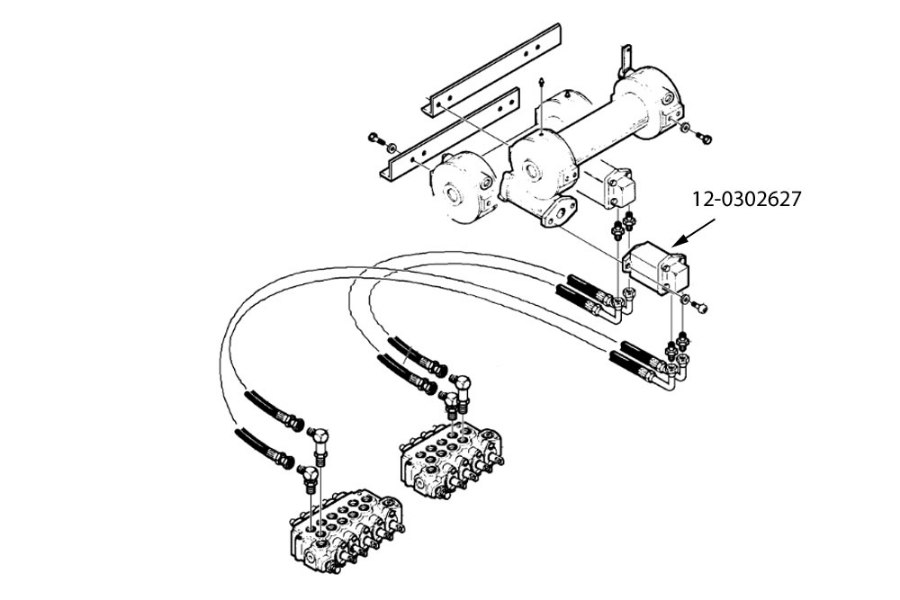 12-0302627