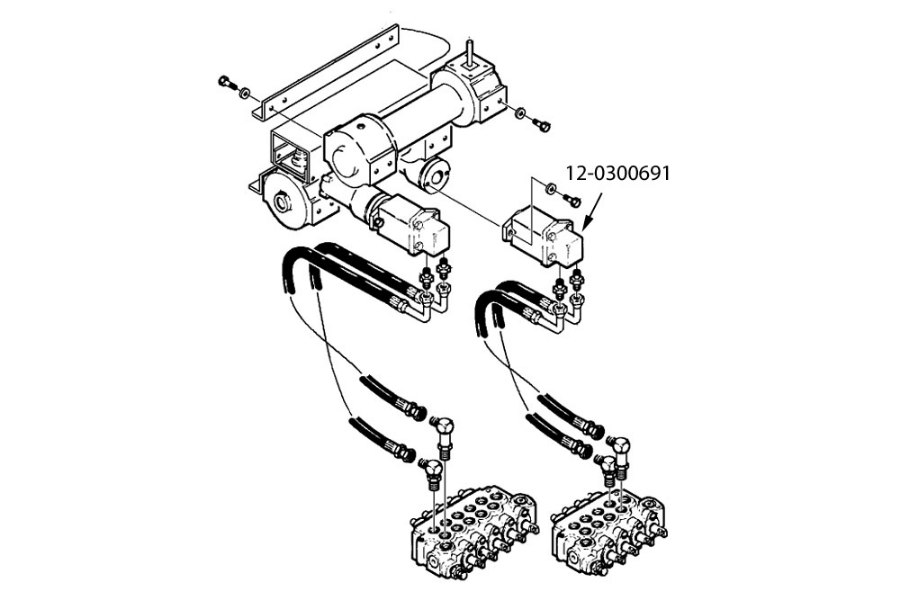 12-0300691