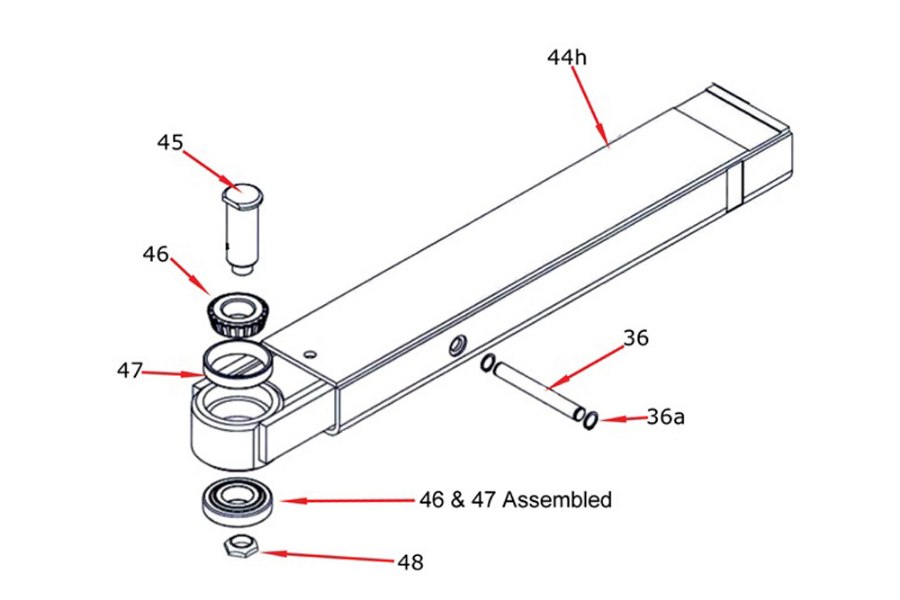 44h
45
46
47
36
36a
46 & 47 Assembled
48