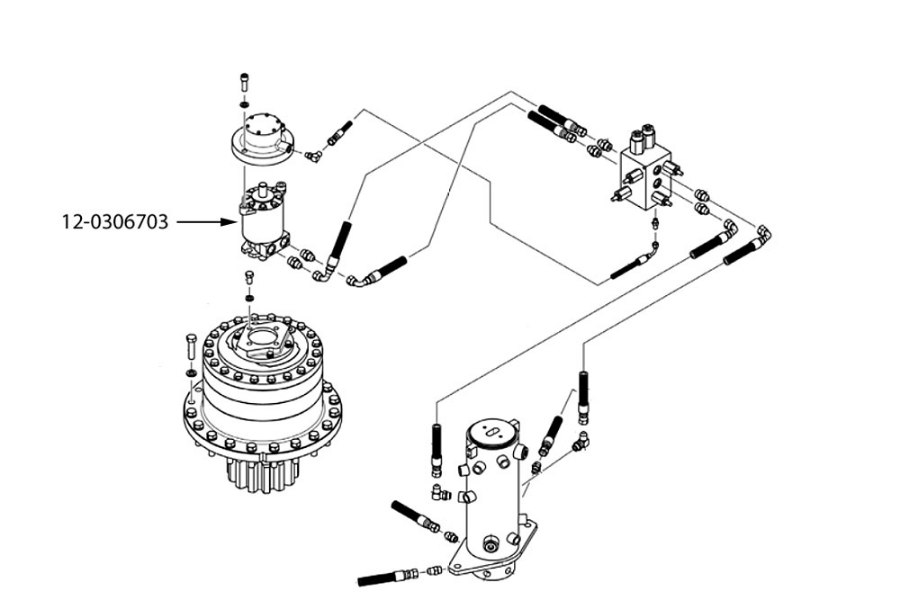 12-0306703